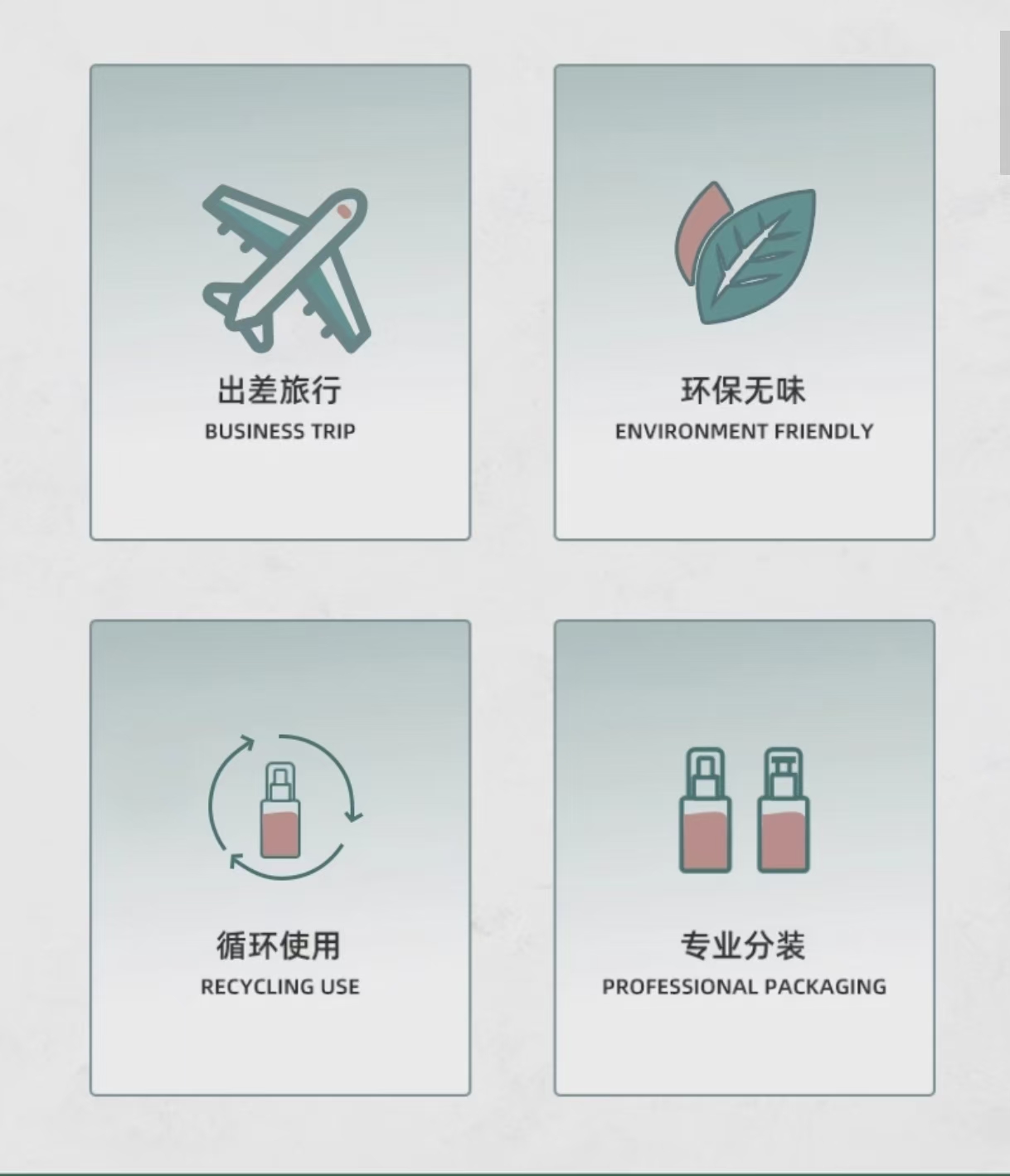 出差旅行
BUSINESS TRIP

环保无味
ENVIRONMENT FRIENDLY

循环使用
RECYCLING USE

专业分装
PROFESSIONAL PACKAGING