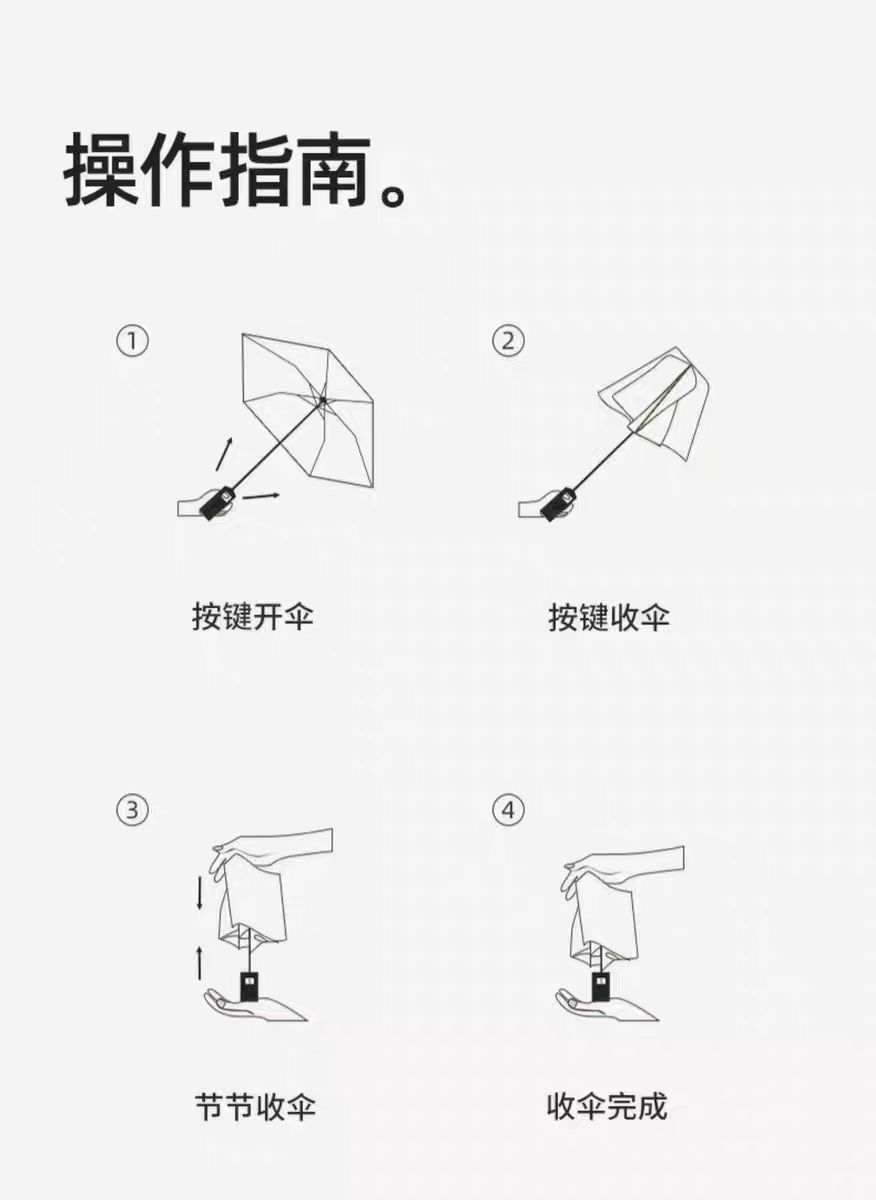 操作指南。

①

按键开伞

②

按键收伞

③

节节收伞

④

收伞完成